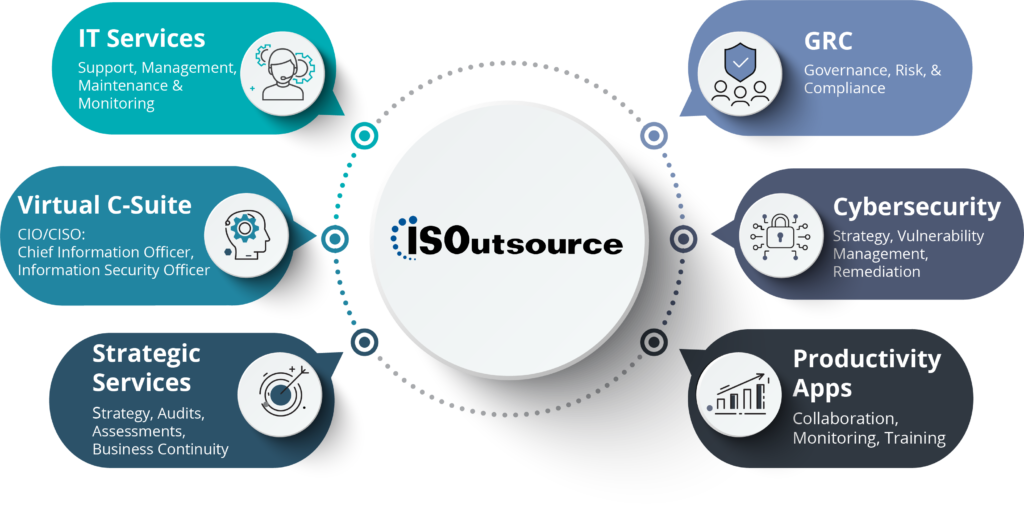 IT Services
Support, Management, Maintenance & Monitoring

Virtual C-Suite
CIO/CISO:
Chief Information Officer, Information Security Officer

Strategic Services
Strategy, Audits, Assessments, Business Continuity

ISOutsource

GRC
Governance, Risk, & Compliance

Cybersecurity
Strategy, Vulnerability Management, Remediation

Productivity Apps
Collaboration, Monitoring, Training